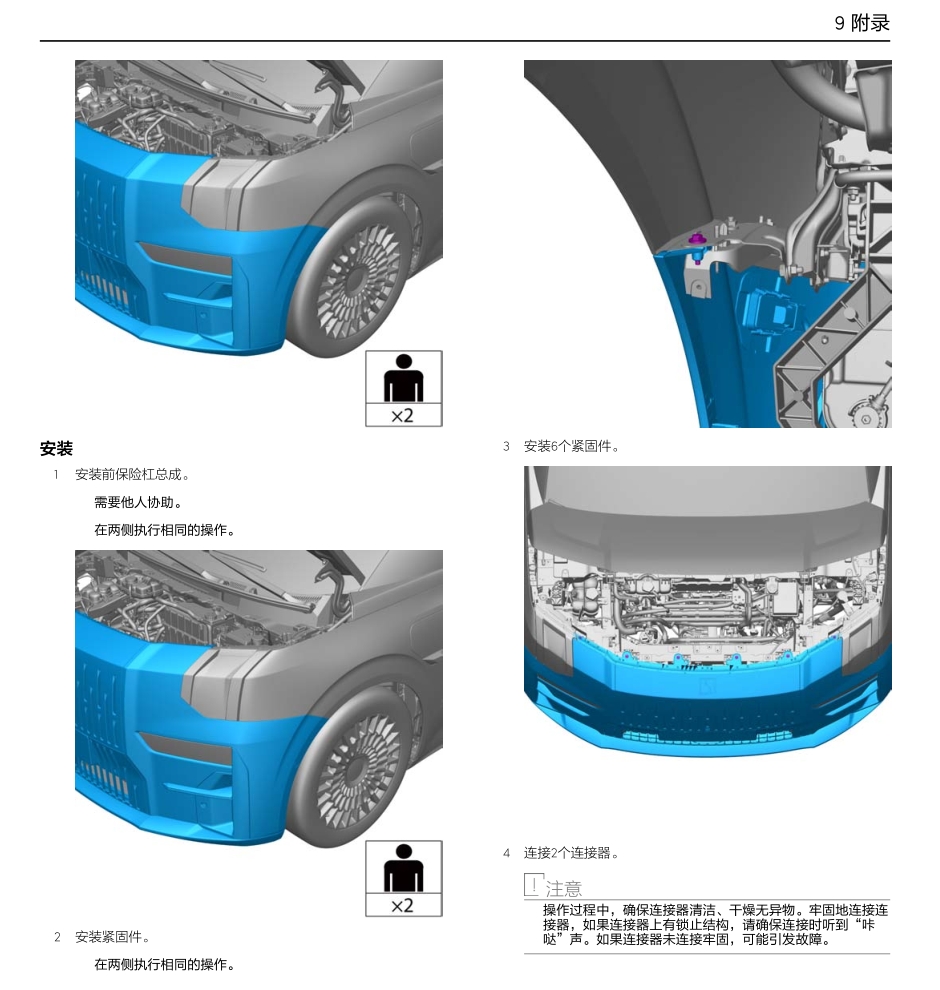 9 附录

×2

安装

1 安装前保险杠总成。

需要他人协助。

在两侧执行相同的操作。

×2

2 安装紧固件。

在两侧执行相同的操作。

3 安装6个紧固件。

4 连接2个连接器。

! 注意

操作过程中，确保连接器清洁、干燥无异物。牢固地连接连接器，如果连接器上有锁止结构，请确保连接时听到“咔哒”声。如果连接器未连接牢固，可能引发故障。